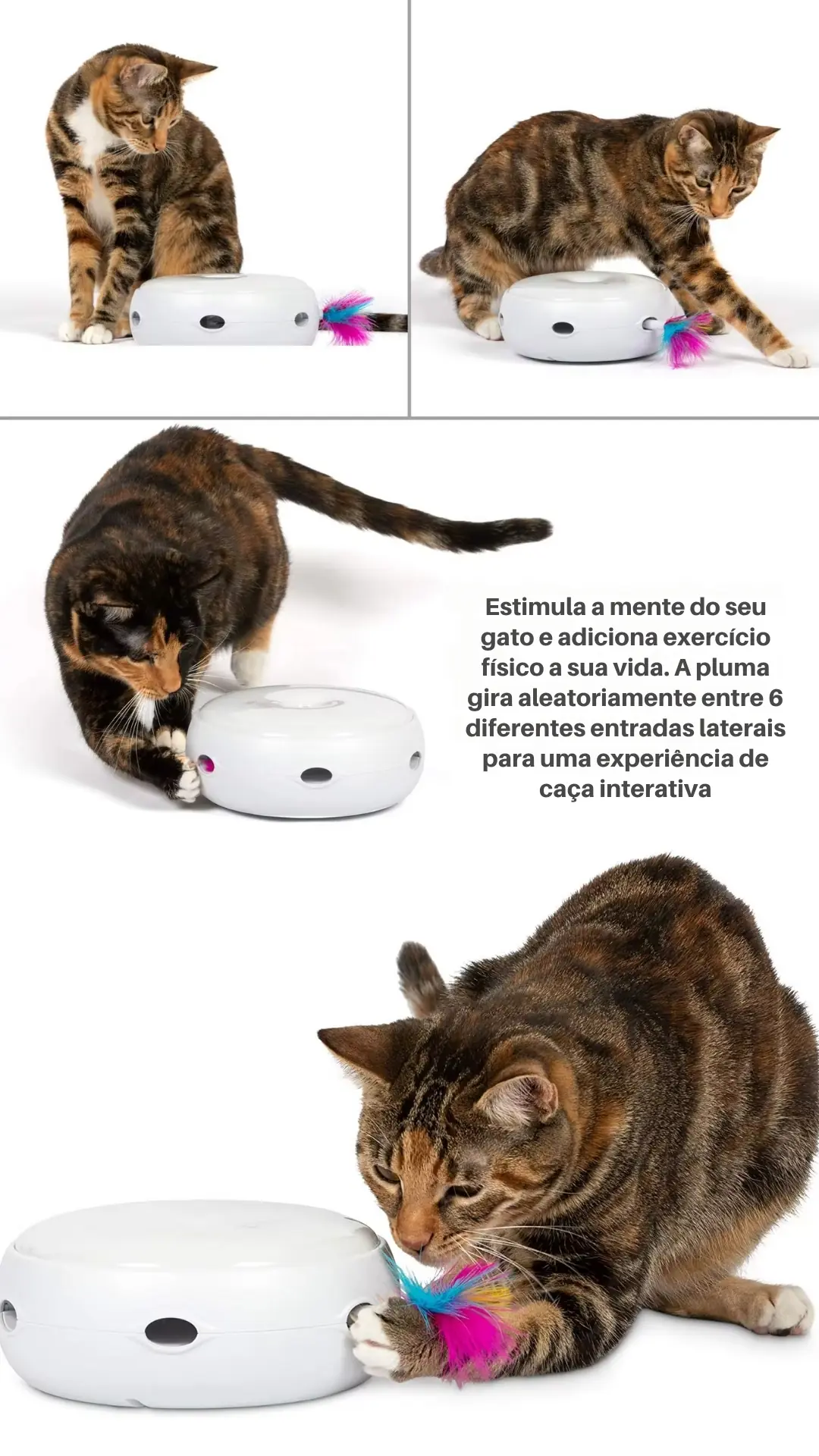 Estimula a mente do seu gato e adiciona exercício físico a sua vida. A pluma gira aleatoriamente entre 6 diferentes entradas laterais para uma experiência de caça interativa